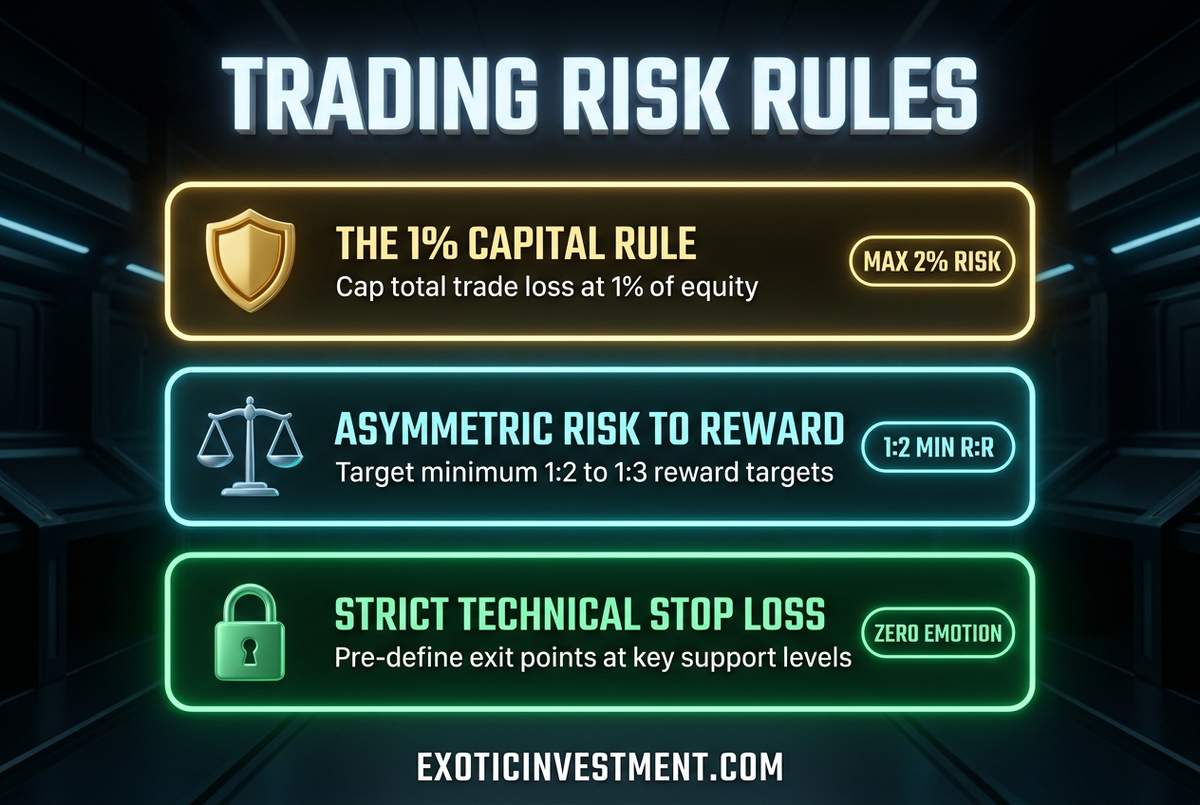 TRADING RISK RULES

THE 1% CAPITAL RULE
Cap total trade loss at 1% of equity

MAX 2% RISK

ASYMMETRIC RISK TO REWARD
Target minimum 1:2 to 1:3 reward targets

1:2 MIN R:R

STRICT TECHNICAL STOP LOSS
Pre-define exit points at key support levels

ZERO EMOTION

EXOTICINVESTMENT.COM